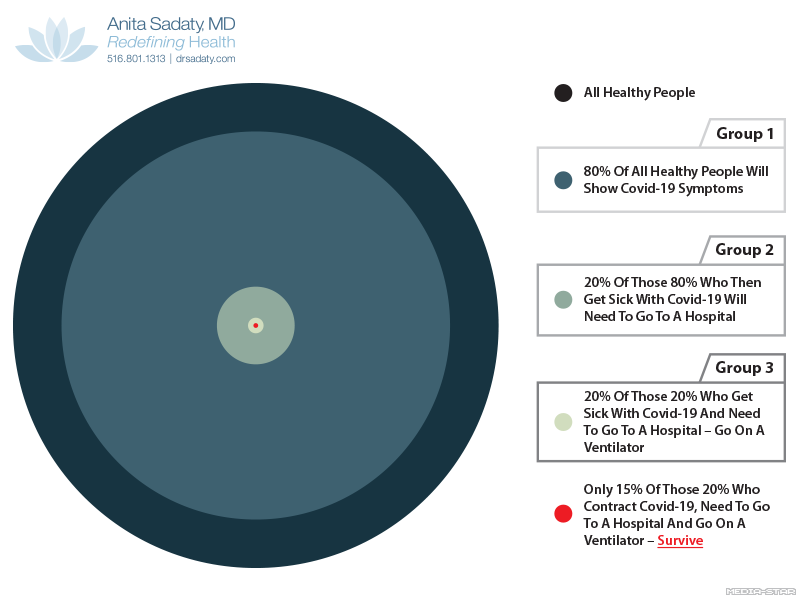 Anita Sadaty, MD
Redefining Health
516.801.1313 | drsadaty.com

All Healthy People

Group 1

80% Of All Healthy People Will Show Covid-19 Symptoms

Group 2

20% Of Those 80% Who Then Get Sick With Covid-19 Will Need To Go To A Hospital

Group 3

20% Of Those 20% Who Get Sick With Covid-19 And Need To Go To A Hospital – Go On A Ventilator

Only 15% Of Those 20% Who Contract Covid-19, Need To Go To A Hospital And Go On A Ventilator – Survive

MEDIA-STAR